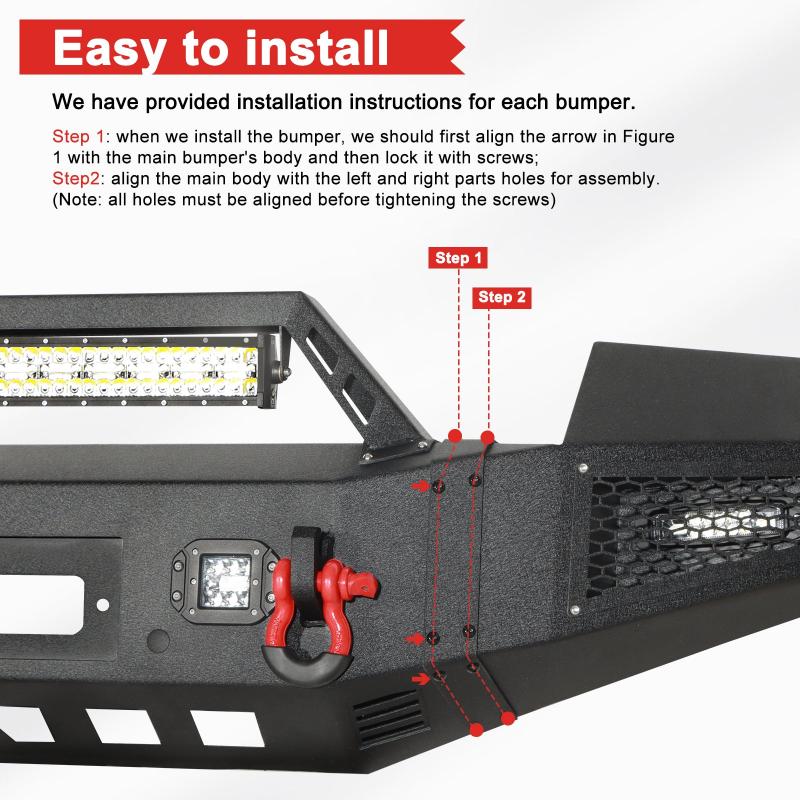 Easy to install

We have provided installation instructions for each bumper.

Step 1: when we install the bumper, we should first align the arrow in Figure 1 with the main bumper's body and then lock it with screws;
Step2: align the main body with the left and right parts holes for assembly. (Note: all holes must be aligned before tightening the screws)

Step 1

Step 2