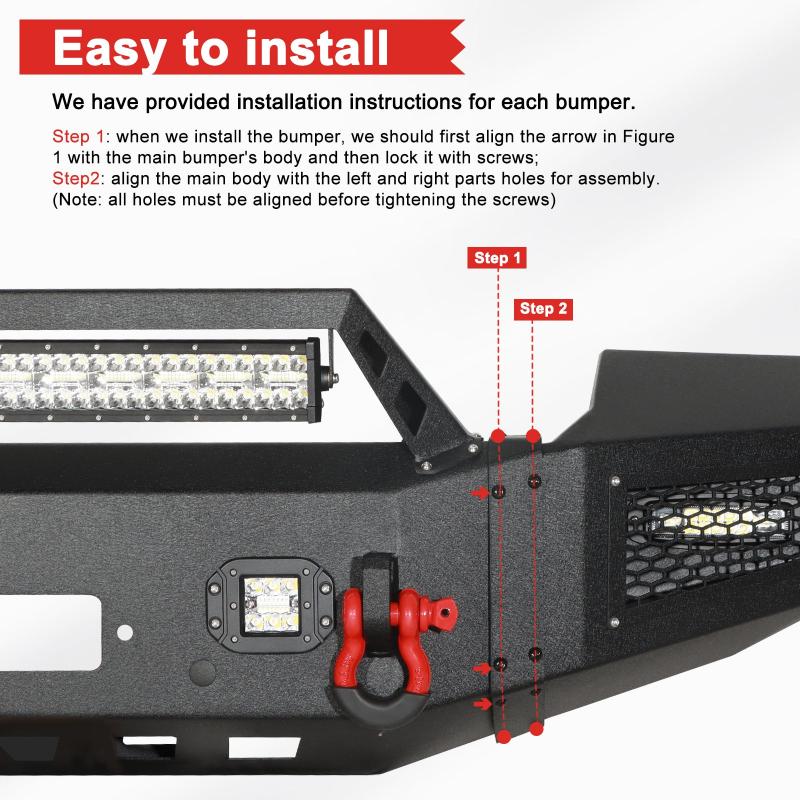 Easy to install

We have provided installation instructions for each bumper.

Step 1: when we install the bumper, we should first align the arrow in Figure 1 with the main bumper's body and then lock it with screws;
Step2: align the main body with the left and right parts holes for assembly. (Note: all holes must be aligned before tightening the screws)

Step 1

Step 2