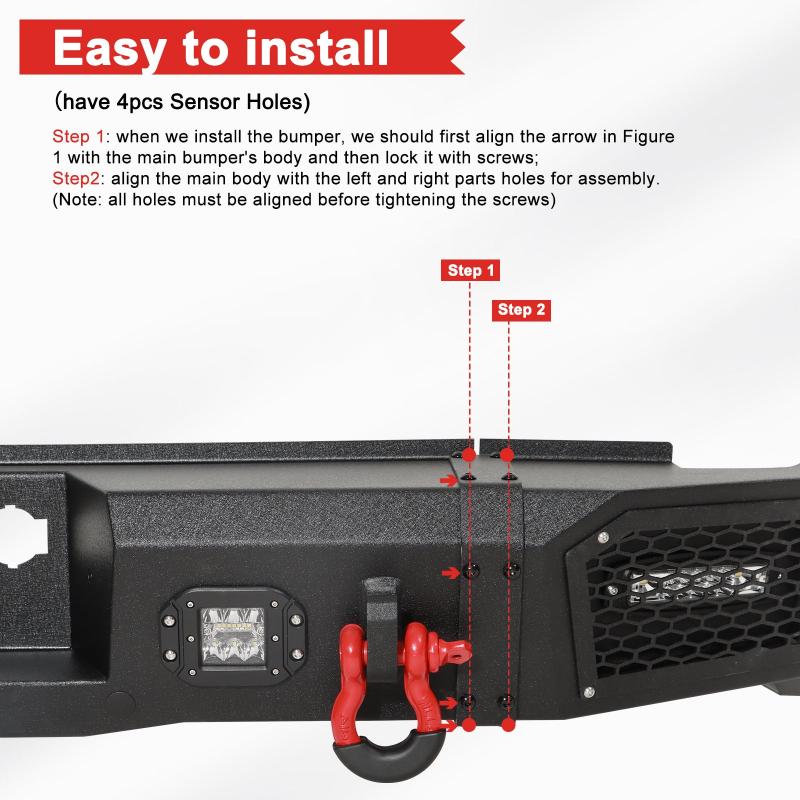 Easy to install

（have 4pcs Sensor Holes)

Step 1: when we install the bumper, we should first align the arrow in Figure 1 with the main bumper's body and then lock it with screws;
Step2: align the main body with the left and right parts holes for assembly.
(Note: all holes must be aligned before tightening the screws)

Step 1

Step 2