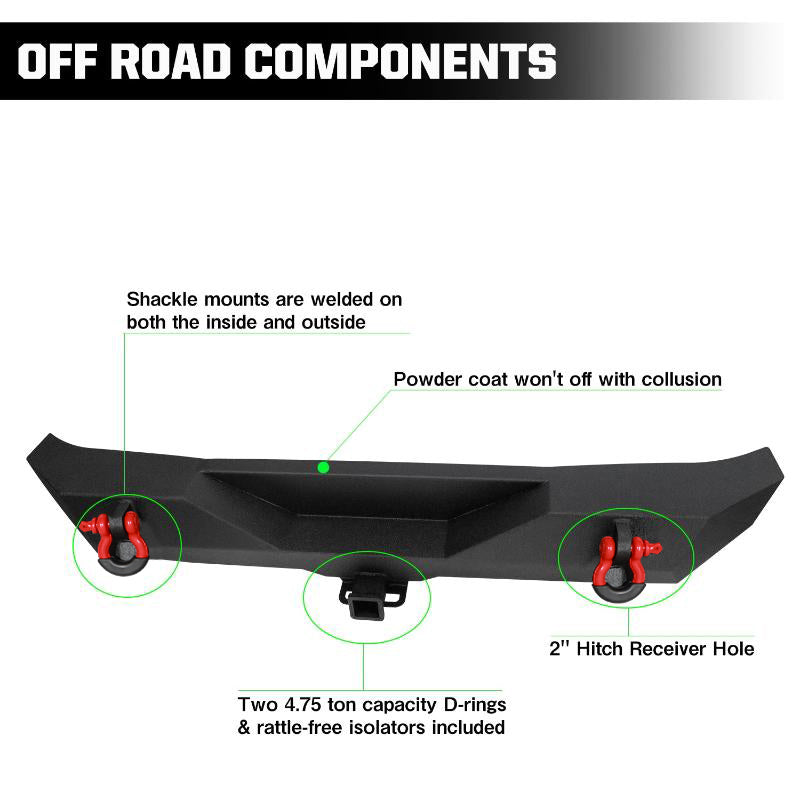 OFF ROAD COMPONENTS

Shackle mounts are welded on both the inside and outside

Powder coat won't off with collusion

2'' Hitch Receiver Hole

Two 4.75 ton capacity D-rings & rattle-free isolators included