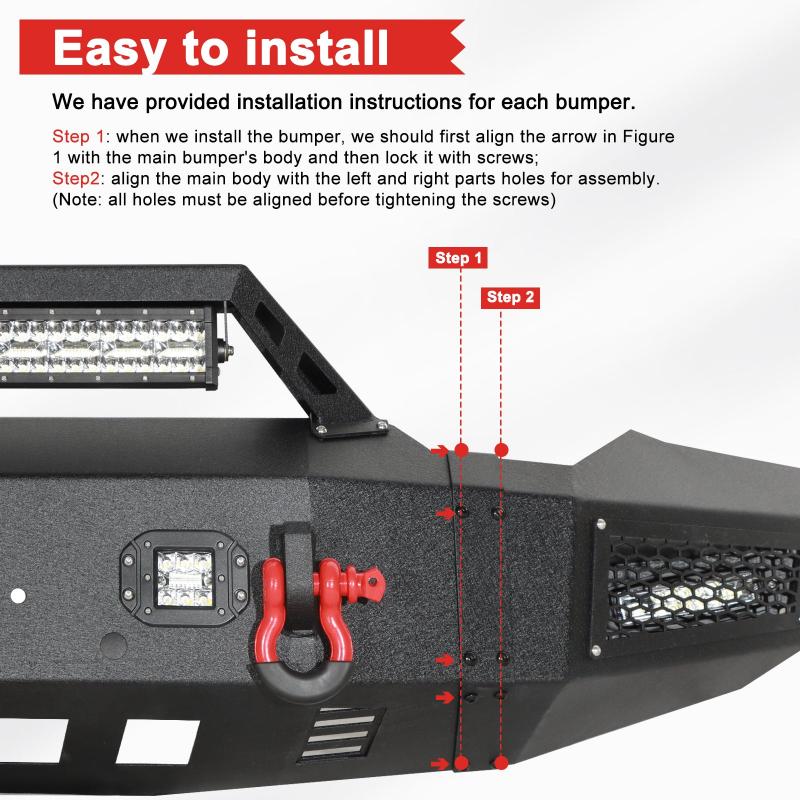 Easy to install

We have provided installation instructions for each bumper.

Step 1: when we install the bumper, we should first align the arrow in Figure 1 with the main bumper's body and then lock it with screws;
Step2: align the main body with the left and right parts holes for assembly. (Note: all holes must be aligned before tightening the screws)

Step 1

Step 2