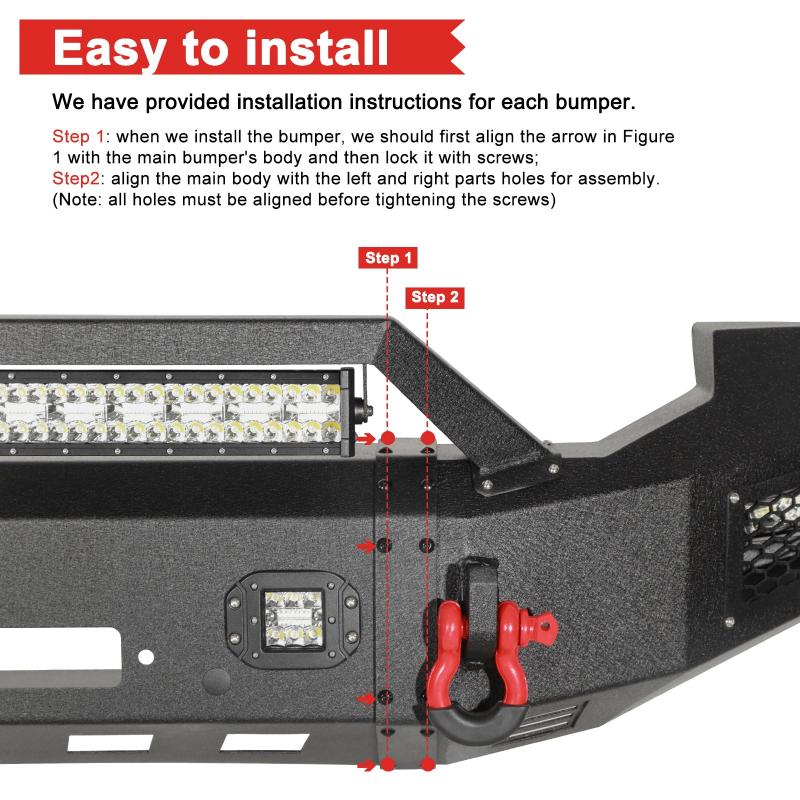 Easy to install

We have provided installation instructions for each bumper.

Step 1: when we install the bumper, we should first align the arrow in Figure 1 with the main bumper's body and then lock it with screws;
Step2: align the main body with the left and right parts holes for assembly. (Note: all holes must be aligned before tightening the screws)

Step 1

Step 2