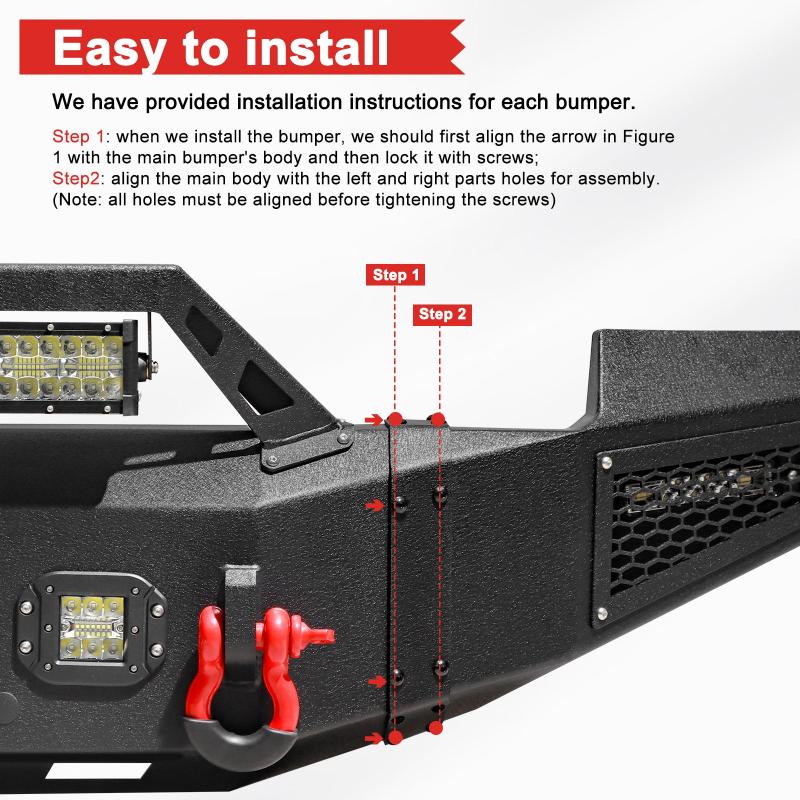 Easy to install

We have provided installation instructions for each bumper.

Step 1: when we install the bumper, we should first align the arrow in Figure 1 with the main bumper's body and then lock it with screws;
Step2: align the main body with the left and right parts holes for assembly. (Note: all holes must be aligned before tightening the screws)

Step 1

Step 2