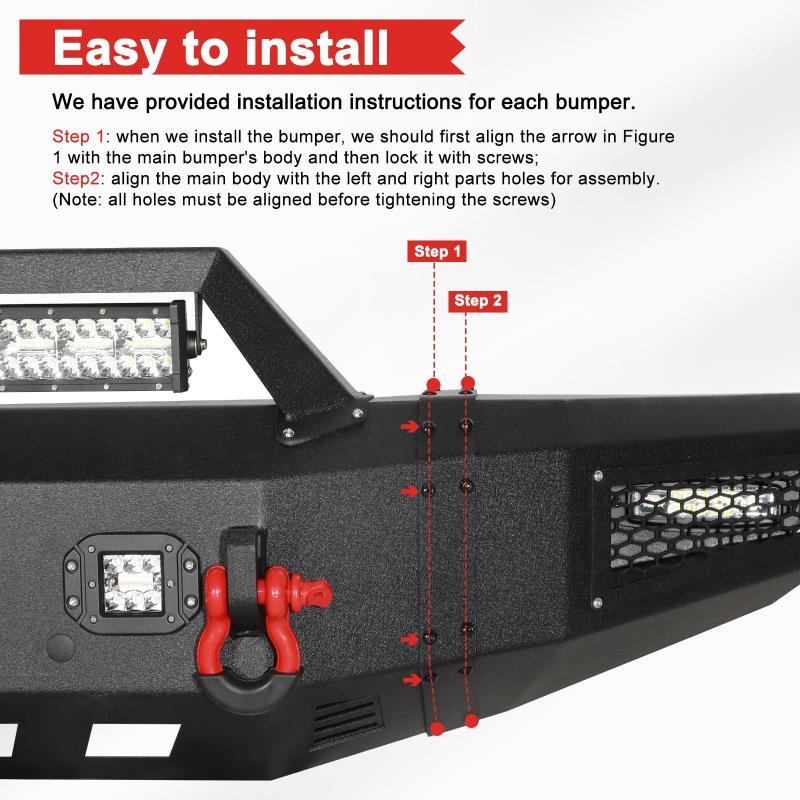 Easy to install

We have provided installation instructions for each bumper.

Step 1: when we install the bumper, we should first align the arrow in Figure 1 with the main bumper's body and then lock it with screws;
Step2: align the main body with the left and right parts holes for assembly. (Note: all holes must be aligned before tightening the screws)

Step 1

Step 2