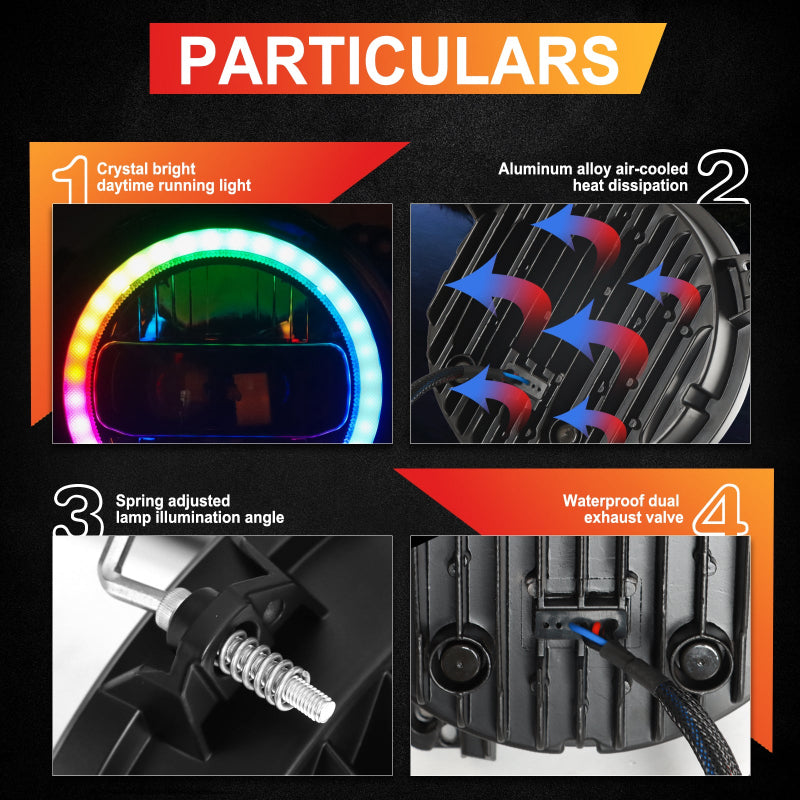 PARTICULARS

1 Crystal bright daytime running light

Aluminum alloy air-cooled heat dissipation 2

3 Spring adjusted lamp illumination angle

Waterproof dual exhaust valve 4