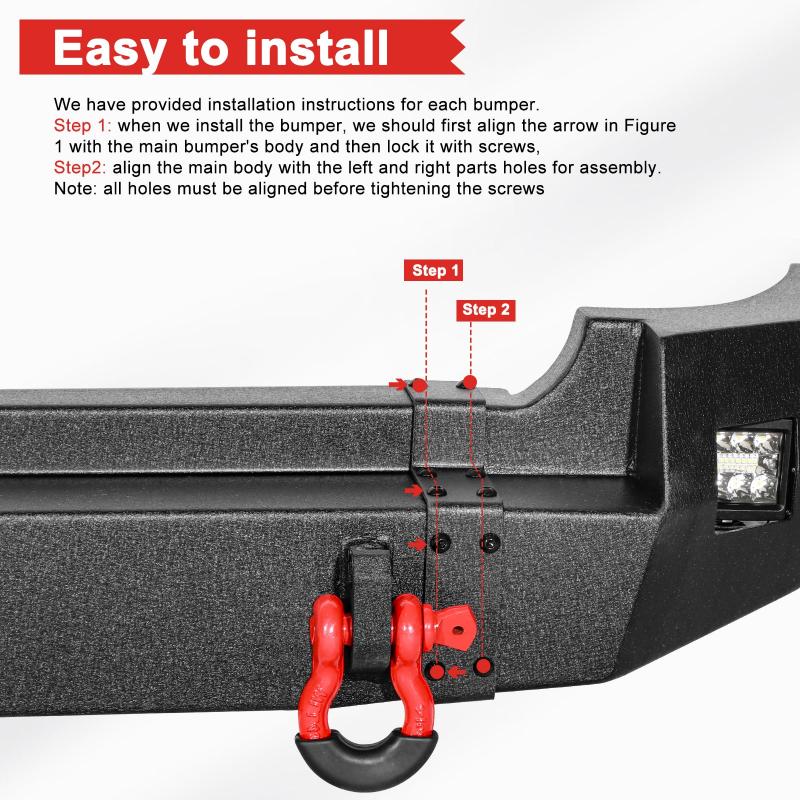 Easy to install

We have provided installation instructions for each bumper.
Step 1: when we install the bumper, we should first align the arrow in Figure 1 with the main bumper's body and then lock it with screws,
Step2: align the main body with the left and right parts holes for assembly.
Note: all holes must be aligned before tightening the screws

Step 1

Step 2