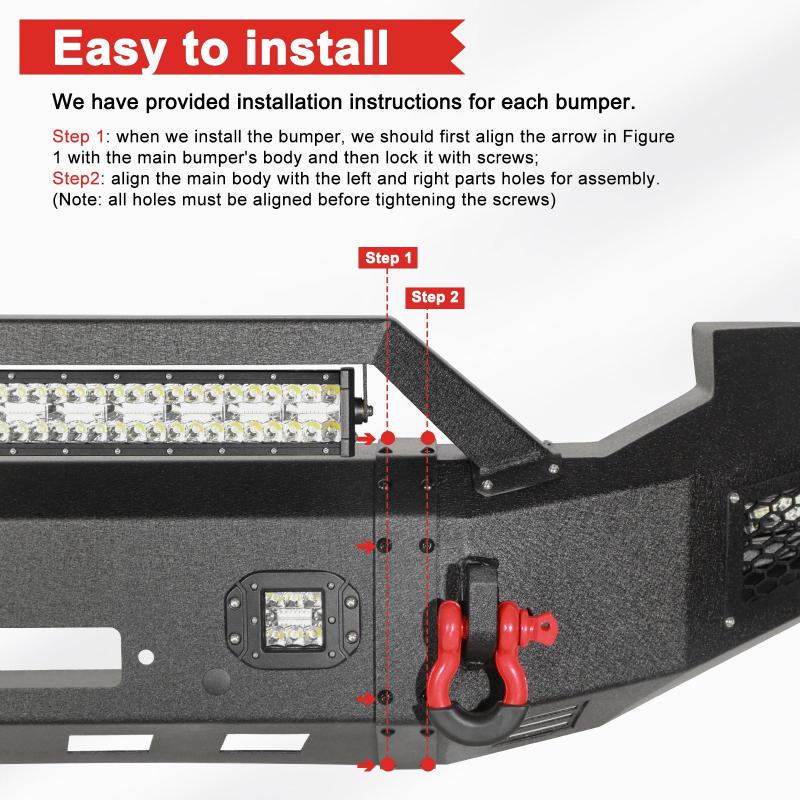 Easy to install

We have provided installation instructions for each bumper.

Step 1: when we install the bumper, we should first align the arrow in Figure 1 with the main bumper's body and then lock it with screws;
Step2: align the main body with the left and right parts holes for assembly.
(Note: all holes must be aligned before tightening the screws)

Step 1

Step 2